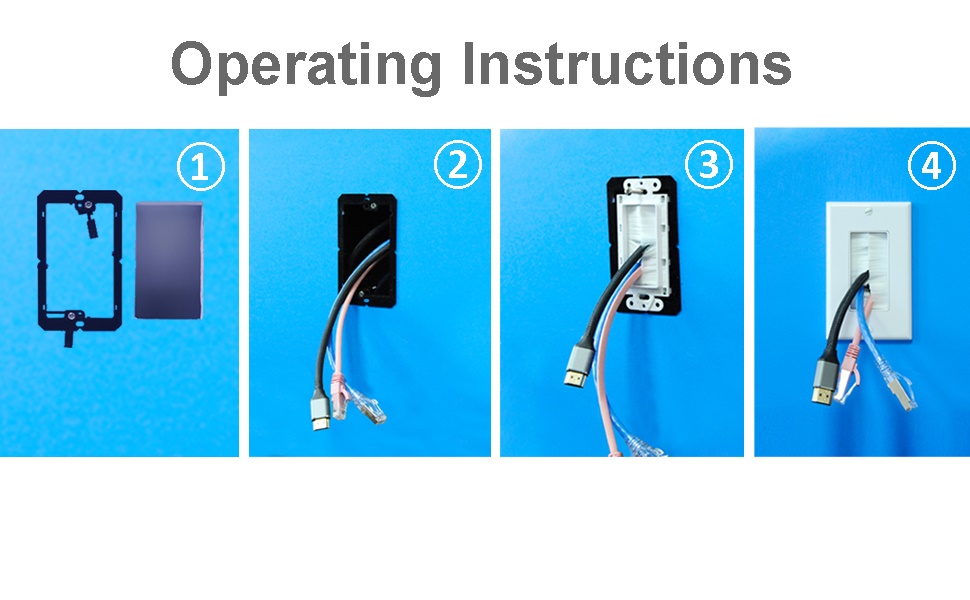 Operating Instructions

①

②

③

④