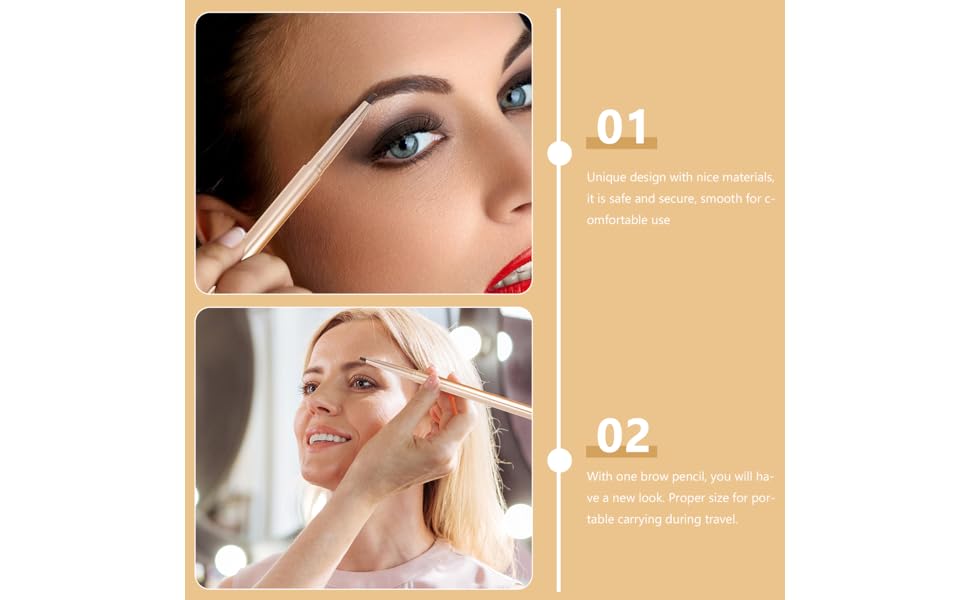 01

Unique design with nice materials, it is safe and secure, smooth for comfortable use

02

With one brow pencil, you will have a new look. Proper size for portable carrying during travel.