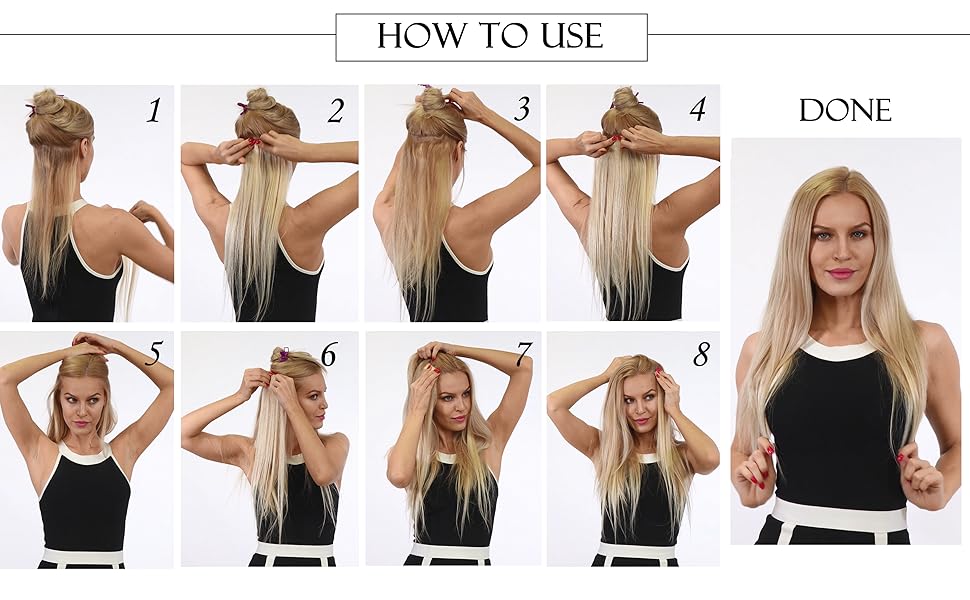 HOW TO USE

1

2

3

4

DONE

5

6

7

8