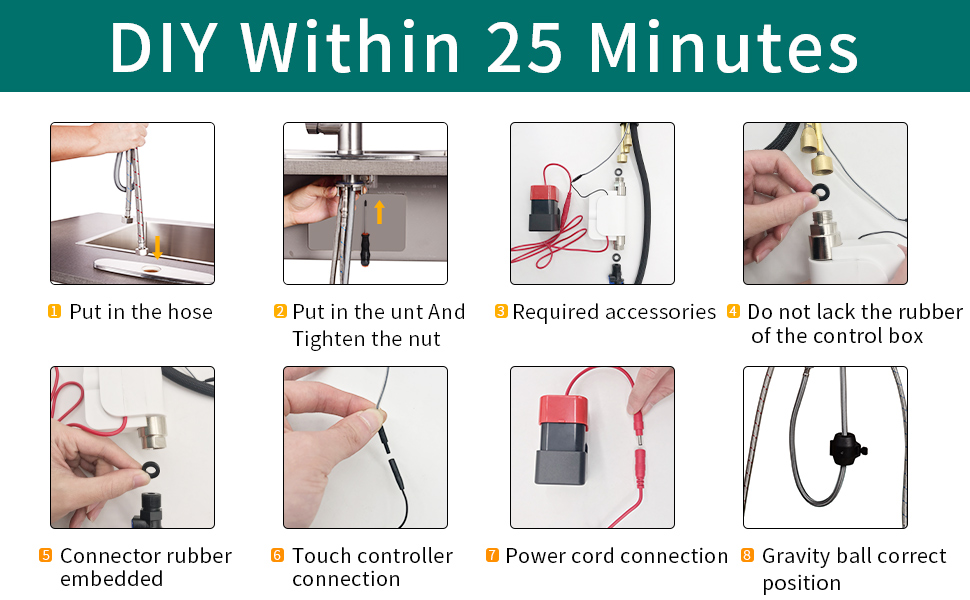 DIY Within 25 Minutes

1 Put in the hose

2 Put in the unt And Tighten the nut

3 Required accessories

4 Do not lack the rubber of the control box

5 Connector rubber embedded

6 Touch controller connection

7 Power cord connection

8 Gravity ball correct position