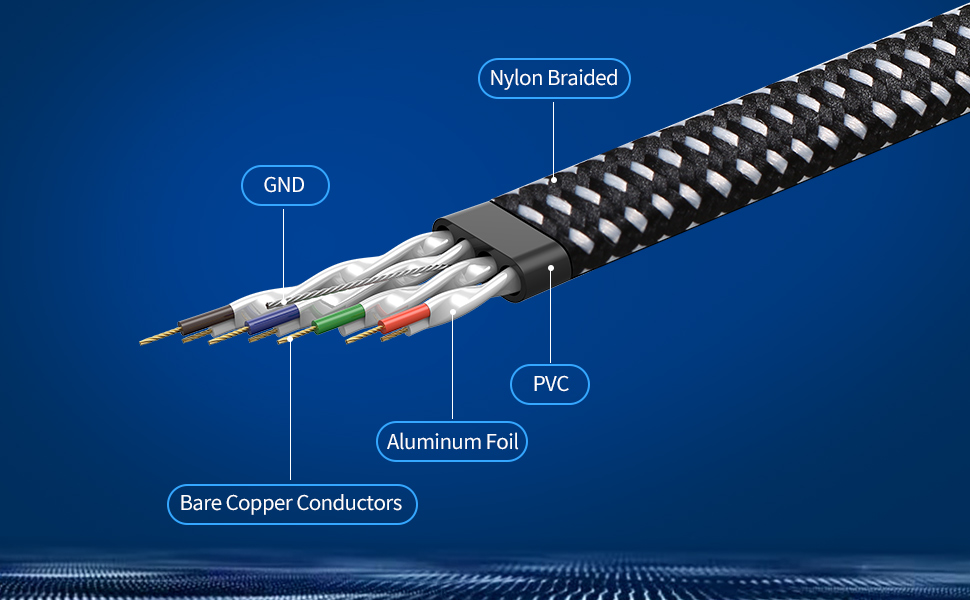 Nylon Braided

GND

PVC

Aluminum Foil

Bare Copper Conductors