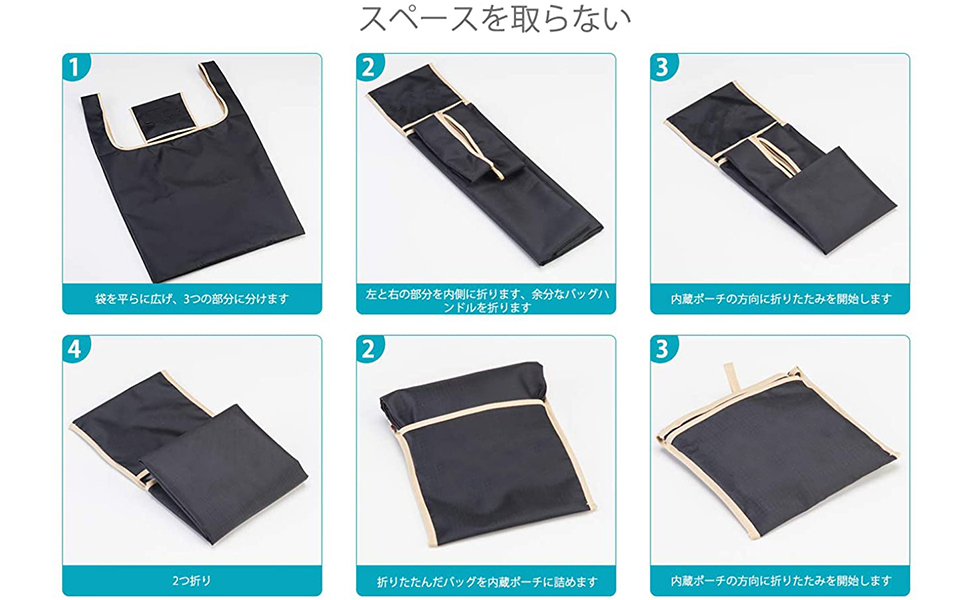 スペースを取らない

1
袋を平らに広げ、3つの部分に分けます

2
左と右の部分を内側に折ります、余分なバッグハンドルを折ります

3
内蔵ポーチの方向に折りたたみを開始します

4
2つ折り

2
折りたたんだバッグを内蔵ポーチに詰めます

3
内蔵ポーチの方向に折りたたみを開始します