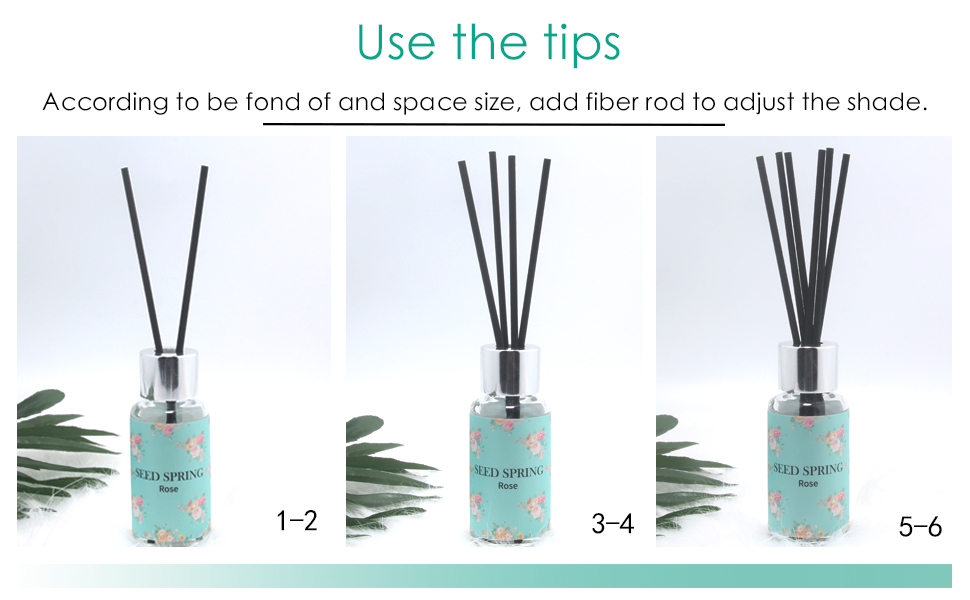 Use the tips

According to be fond of and space size, add fiber rod to adjust the shade.

SEED SPRING
Rose

1–2

SEED SPRING
Rose

3–4

SEED SPRING
Rose

5–6