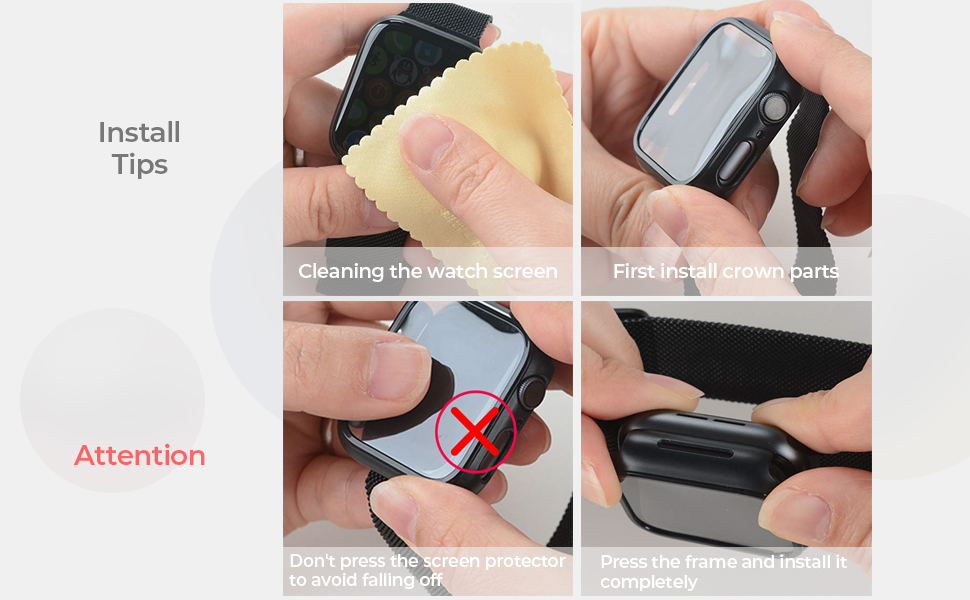 Install Tips

Cleaning the watch screen

First install crown parts

Attention

Don't press the screen protector to avoid falling off

Press the frame and install it completely