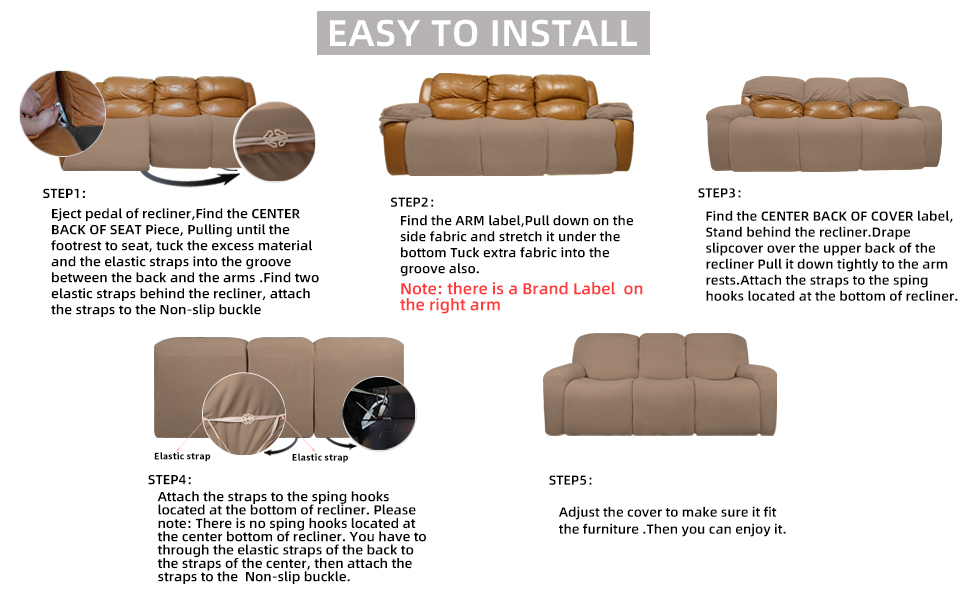 EASY TO INSTALL

STEP1:

Eject pedal of recliner,Find the CENTER BACK OF SEAT Piece, Pulling until the footrest to seat, tuck the excess material and the elastic straps into the groove between the back and the arms .Find two elastic straps behind the recliner, attach the straps to the Non-slip buckle

STEP2:

Find the ARM label,Pull down on the side fabric and stretch it under the bottom Tuck extra fabric into the groove also.

Note: there is a Brand Label on the right arm

STEP3:

Find the CENTER BACK OF COVER label, Stand behind the recliner.Drape slipcover over the upper back of the recliner Pull it down tightly to the arm rests.Attach the straps to the sping hooks located at the bottom of recliner.

Elastic strap

Elastic strap

STEP4:

Attach the straps to the sping hooks located at the bottom of recliner. Please note: There is no sping hooks located at the center bottom of recliner. You have to through the elastic straps of the back to the straps of the center, then attach the straps to the Non-slip buckle.

STEP5:

Adjust the cover to make sure it fit the furniture .Then you can enjoy it.