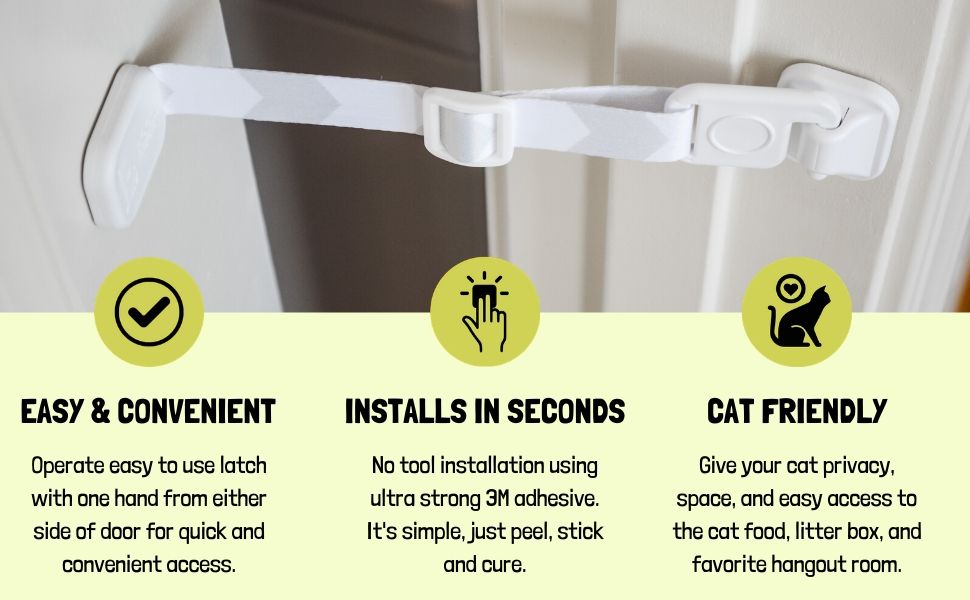 EASY & CONVENIENT

Operate easy to use latch with one hand from either side of door for quick and convenient access.

INSTALLS IN SECONDS

No tool installation using ultra strong 3M adhesive. It's simple, just peel, stick and cure.

CAT FRIENDLY

Give your cat privacy, space, and easy access to the cat food, litter box, and favorite hangout room.