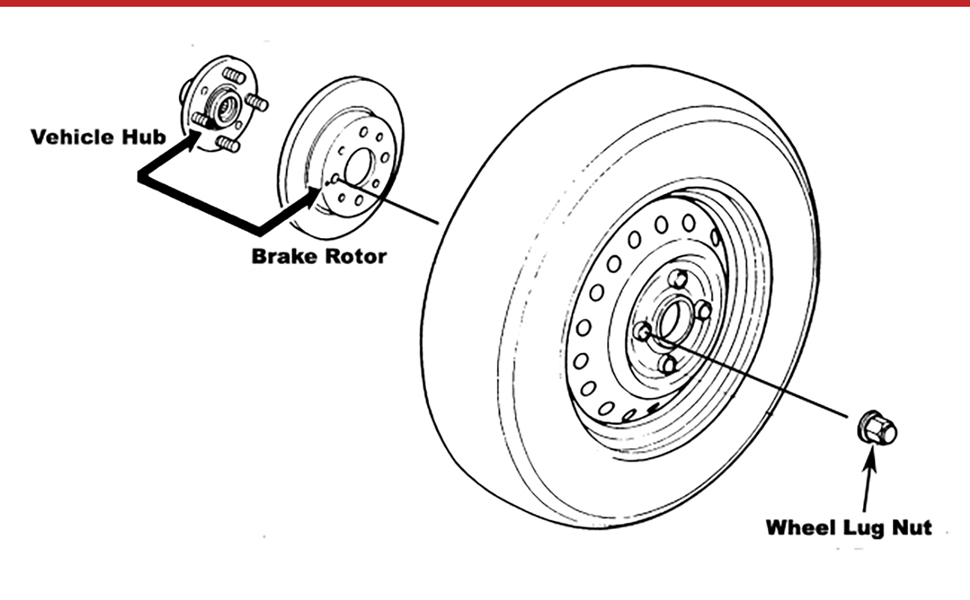 Vehicle Hub

Brake Rotor

Wheel Lug Nut