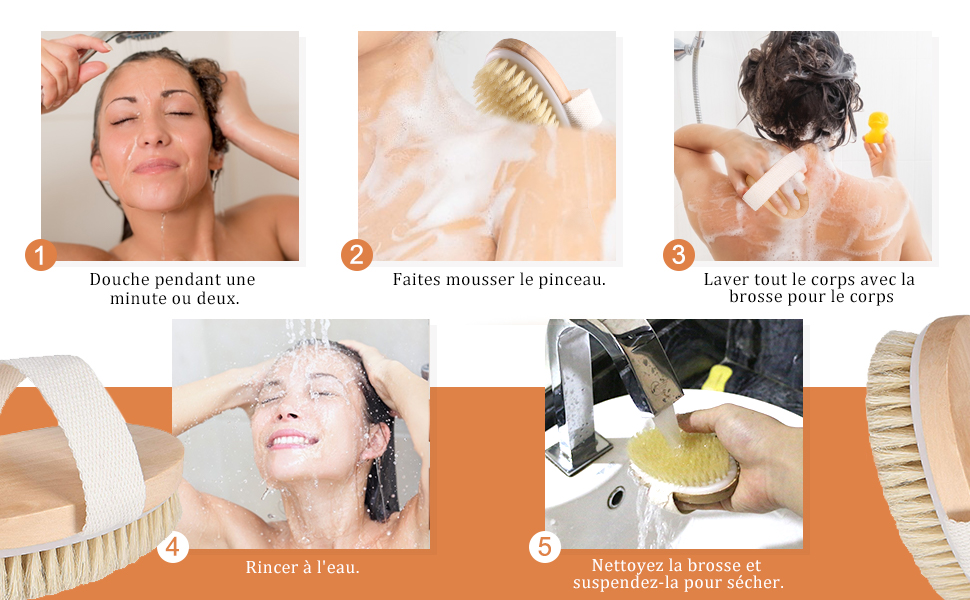 1
Douche pendant une minute ou deux.

2
Faites mousser le pinceau.

3
Laver tout le corps avec la brosse pour le corps

4
Rincer à l'eau.

5
Nettoyez la brosse et suspendez-la pour sécher.