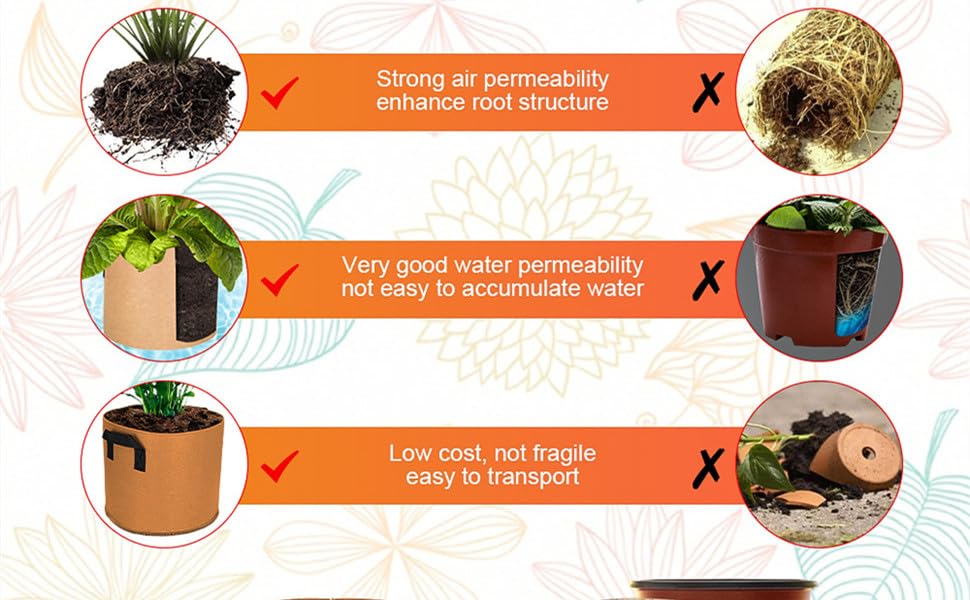 ✓ Strong air permeability enhance root structure ✗

✓ Very good water permeability not easy to accumulate water ✗

✓ Low cost, not fragile easy to transport ✗