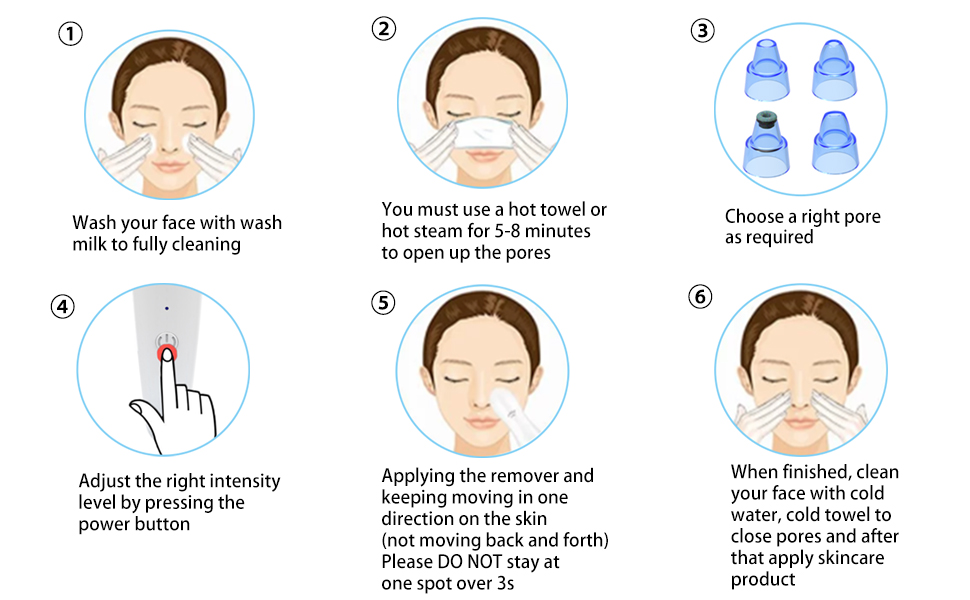 ①
Wash your face with wash milk to fully cleaning

②
You must use a hot towel or hot steam for 5-8 minutes to open up the pores

③
Choose a right pore as required

④
Adjust the right intensity level by pressing the power button

⑤
Applying the remover and keeping moving in one direction on the skin (not moving back and forth) Please DO NOT stay at one spot over 3s

⑥
When finished, clean your face with cold water, cold towel to close pores and after that apply skincare product