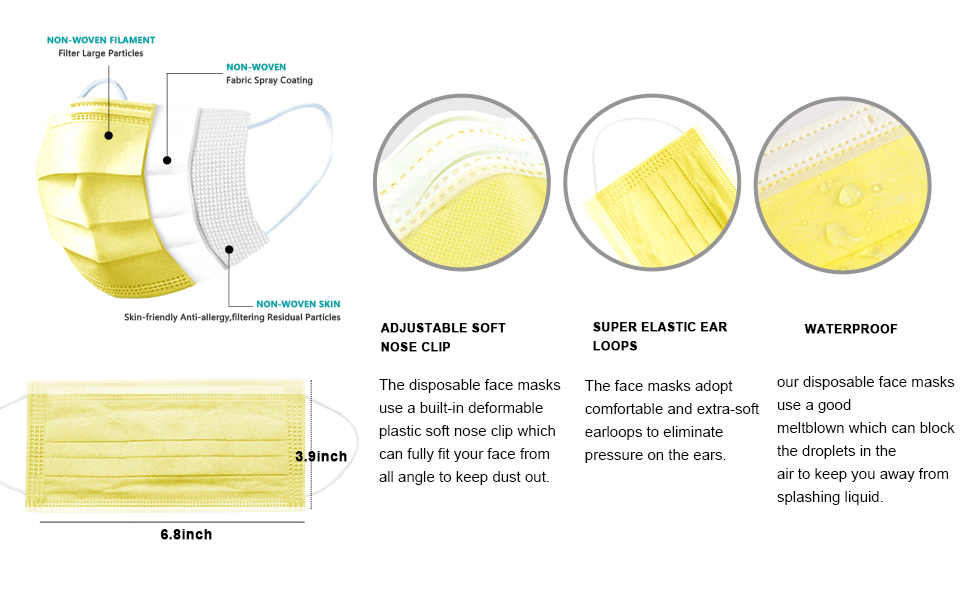 NON-WOVEN FILAMENT
Filter Large Particles

NON-WOVEN
Fabric Spray Coating

NON-WOVEN SKIN
Skin-friendly Anti-allergy,filtering Residual Particles

3.9inch

6.8inch

ADJUSTABLE SOFT NOSE CLIP

The disposable face masks use a built-in deformable plastic soft nose clip which can fully fit your face from all angle to keep dust out.

SUPER ELASTIC EAR LOOPS

The face masks adopt comfortable and extra-soft earloops to eliminate pressure on the ears.

WATERPROOF

our disposable face masks use a good meltblown which can block the droplets in the air to keep you away from splashing liquid.