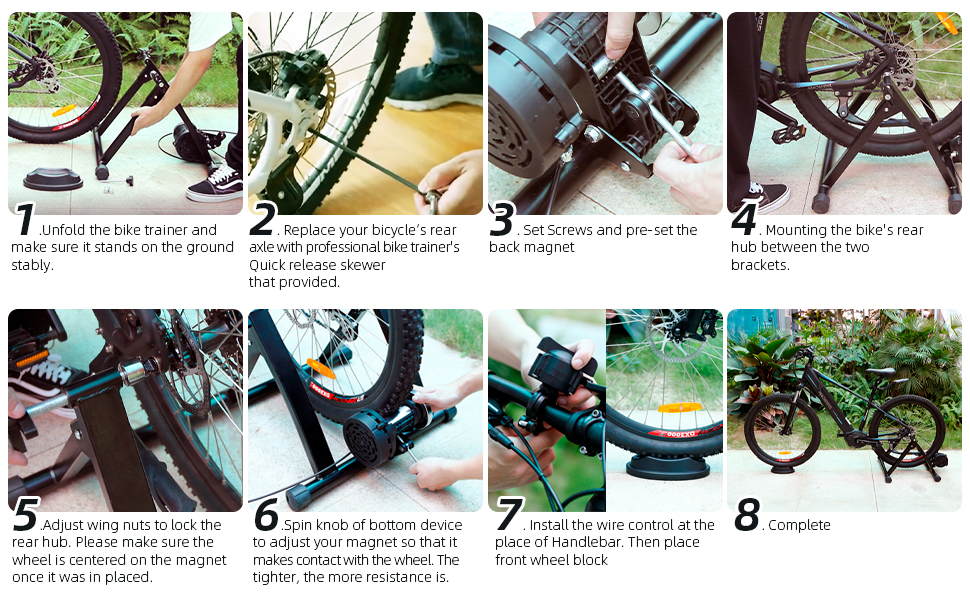 1 .Unfold the bike trainer and make sure it stands on the ground stably.

2 . Replace your bicycle's rear axle with professional bike trainer's Quick release skewer that provided.

3 . Set Screws and pre-set the back magnet

4 . Mounting the bike's rear hub between the two brackets.

5 .Adjust wing nuts to lock the rear hub. Please make sure the wheel is centered on the magnet once it was in placed.

6 .Spin knob of bottom device to adjust your magnet so that it makes contact with the wheel. The tighter, the more resistance is.

7 . Install the wire control at the place of Handlebar. Then place front wheel block

8 . Complete