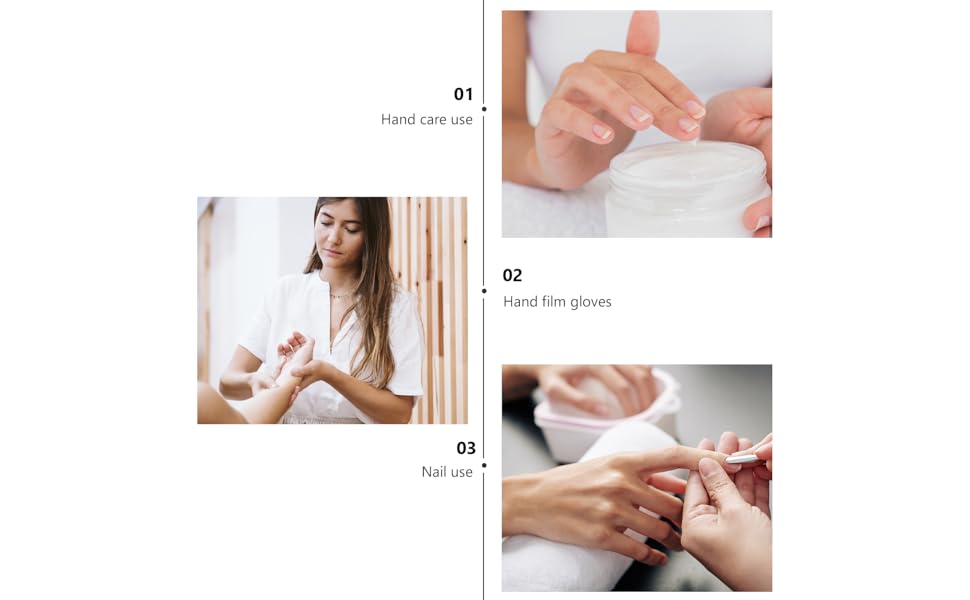 01
Hand care use

02
Hand film gloves

03
Nail use