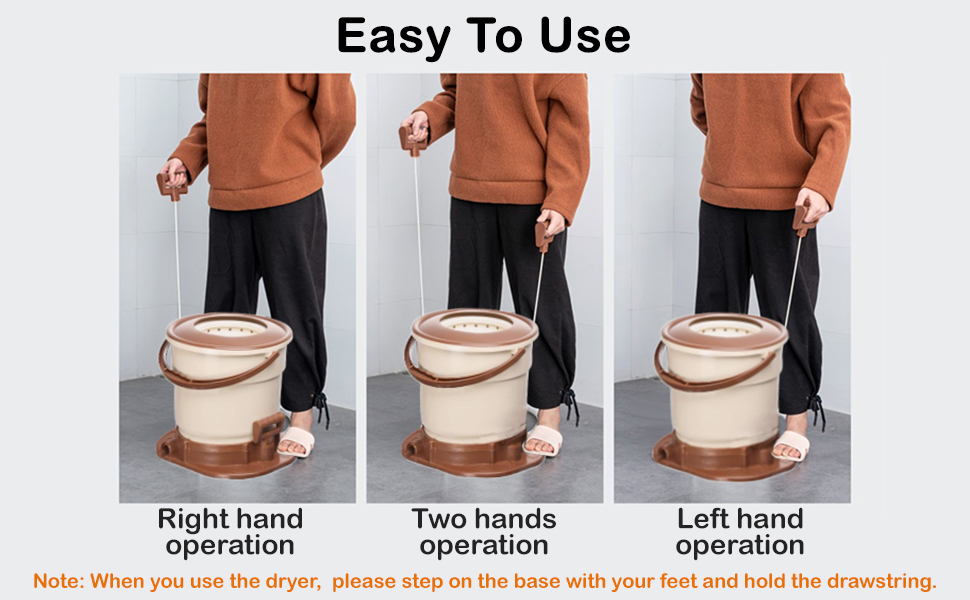 Easy To Use

Right hand operation

Two hands operation

Left hand operation

Note: When you use the dryer,  please step on the base with your feet and hold the drawstring.