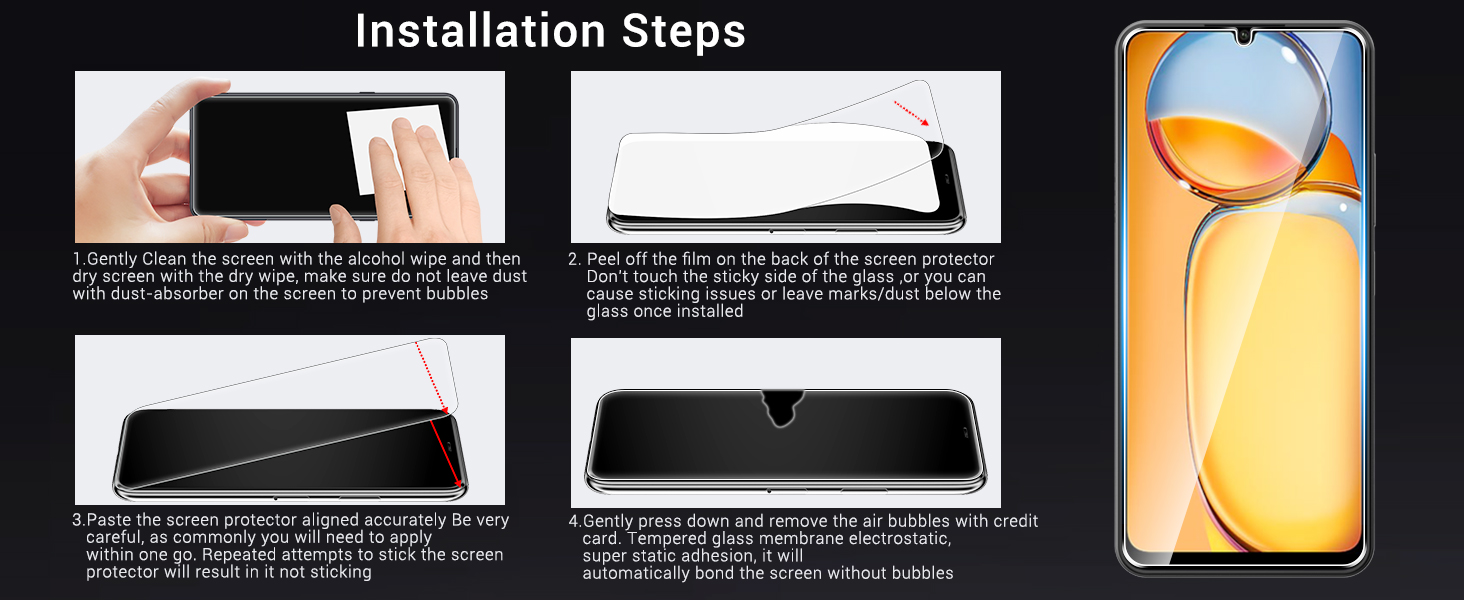 Installation Steps

1.Gently Clean the screen with the alcohol wipe and then dry screen with the dry wipe, make sure do not leave dust with dust-absorber on the screen to prevent bubbles

2. Peel off the film on the back of the screen protector Don't touch the sticky side of the glass ,or you can cause sticking issues or leave marks/dust below the glass once installed

3.Paste the screen protector aligned accurately Be very careful, as commonly you will need to apply within one go. Repeated attempts to stick the screen protector will result in it not sticking

4.Gently press down and remove the air bubbles with credit card. Tempered glass membrane electrostatic, super static adhesion, it will automatically bond the screen without bubbles