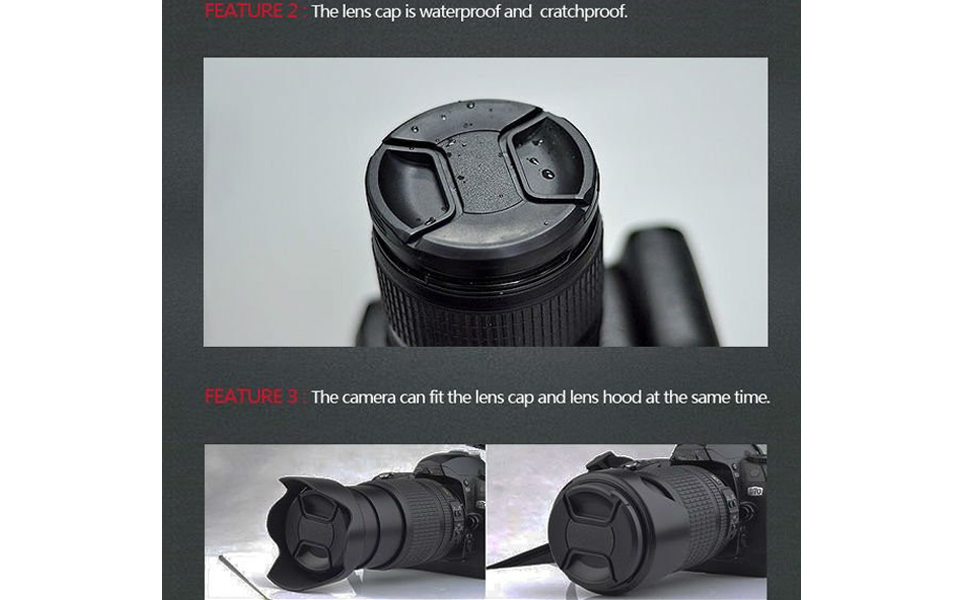 FEATURE 2 : The lens cap is waterproof and cratchproof.

FEATURE 3 : The camera can fit the lens cap and lens hood at the same time.