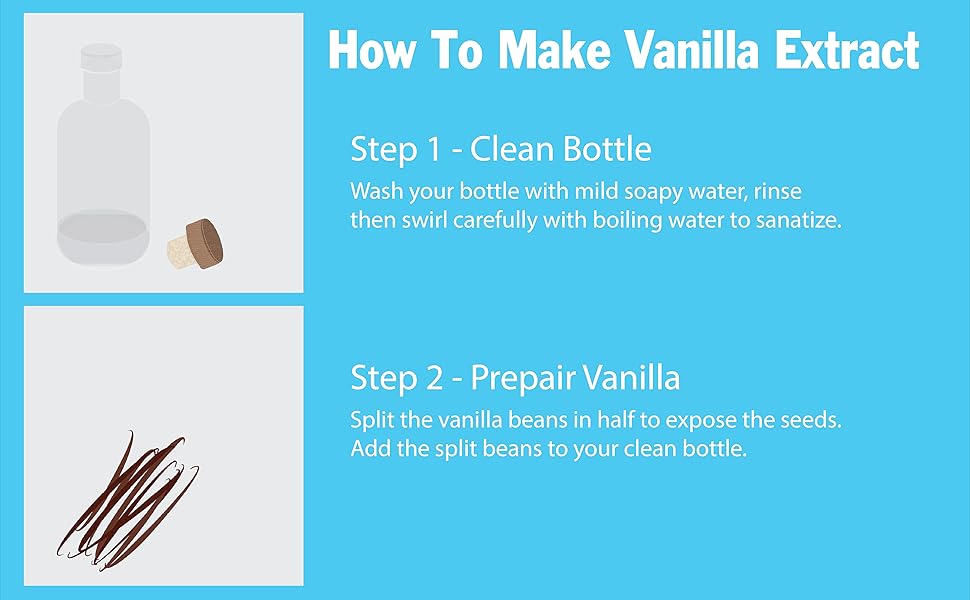 How To Make Vanilla Extract

Step 1 - Clean Bottle

Wash your bottle with mild soapy water, rinse then swirl carefully with boiling water to sanatize.

Step 2 - Prepair Vanilla

Split the vanilla beans in half to expose the seeds. Add the split beans to your clean bottle.