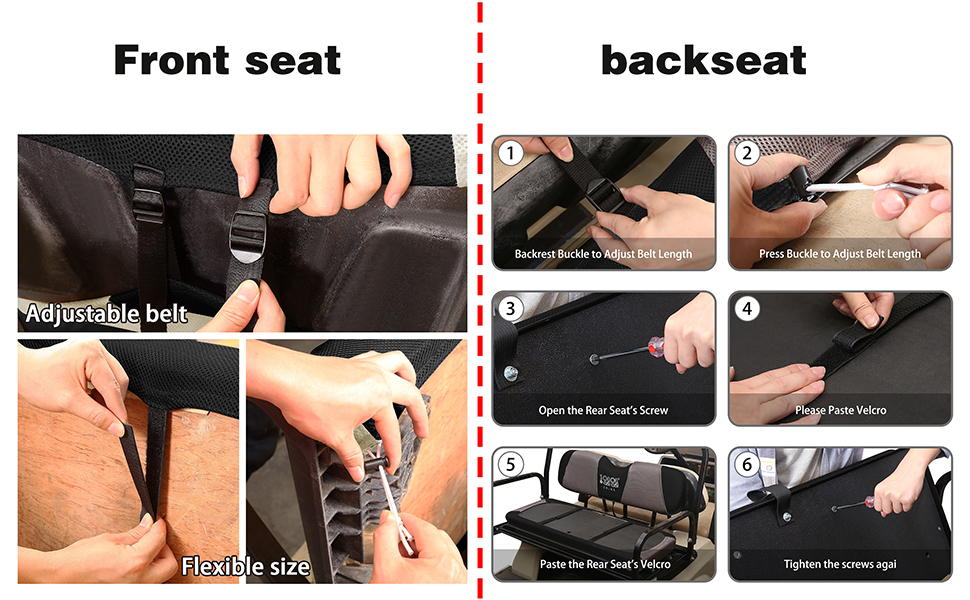 Front seat

Adjustable belt

Flexible size

backseat

1
Backrest Buckle to Adjust Belt Length

2
Press Buckle to Adjust Belt Length

3
Open the Rear Seat's Screw

4
Please Paste Velcro

5
Paste the Rear Seat's Velcro

6
Tighten the screws agai