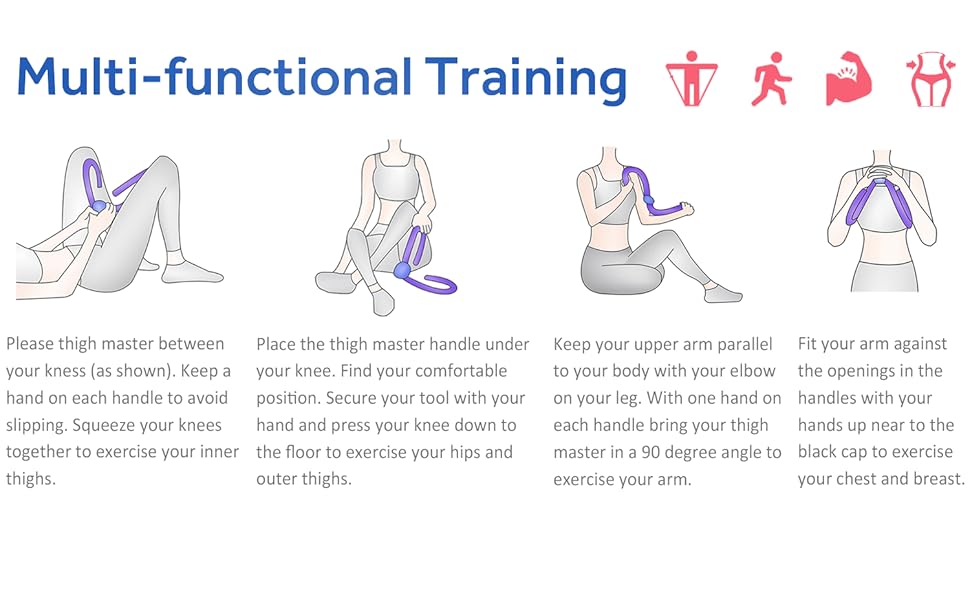 Multi-functional Training

Please thigh master between your kness (as shown). Keep a hand on each handle to avoid slipping. Squeeze your knees together to exercise your inner thighs.

Place the thigh master handle under your knee. Find your comfortable position. Secure your tool with your hand and press your knee down to the floor to exercise your hips and outer thighs.

Keep your upper arm parallel to your body with your elbow on your leg. With one hand on each handle bring your thigh master in a 90 degree angle to exercise your arm.

Fit your arm against the openings in the handles with your hands up near to the black cap to exercise your chest and breast.