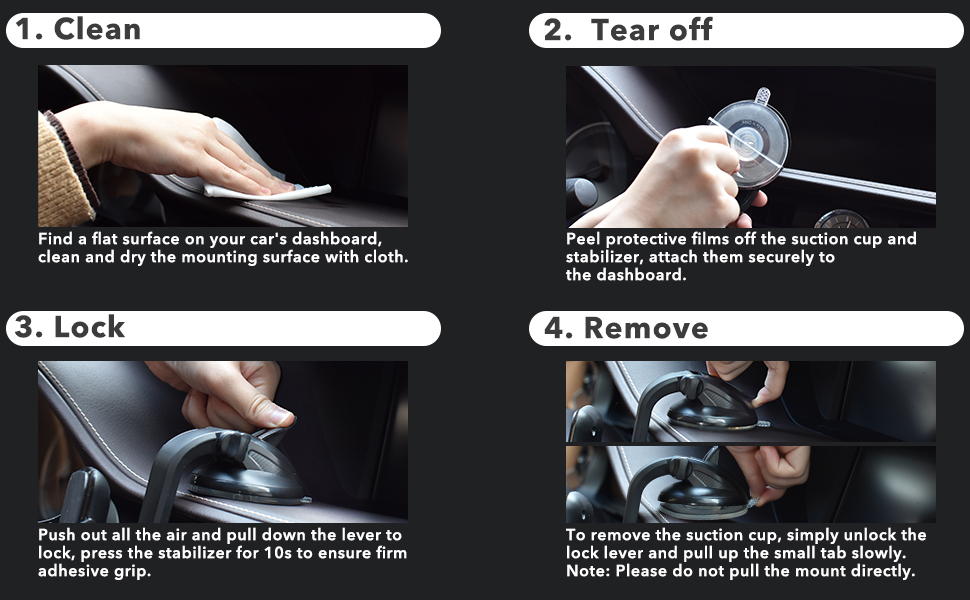 1. Clean

Find a flat surface on your car's dashboard, clean and dry the mounting surface with cloth.

2. Tear off

Peel protective films off the suction cup and stabilizer, attach them securely to the dashboard.

3. Lock

Push out all the air and pull down the lever to lock, press the stabilizer for 10s to ensure firm adhesive grip.

4. Remove

To remove the suction cup, simply unlock the lock lever and pull up the small tab slowly.
Note: Please do not pull the mount directly.