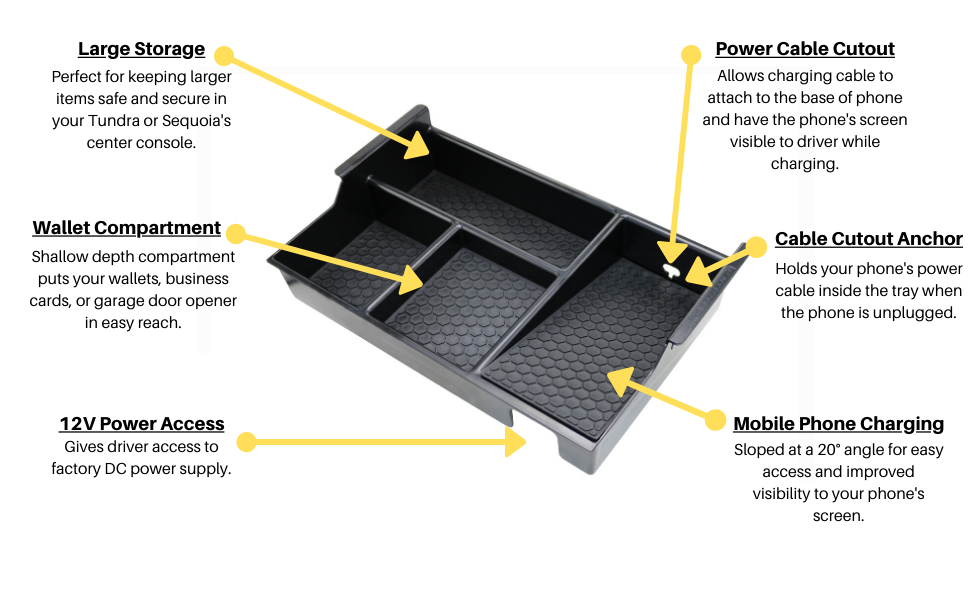 Large Storage
Perfect for keeping larger items safe and secure in your Tundra or Sequoia's center console.

Wallet Compartment
Shallow depth compartment puts your wallets, business cards, or garage door opener in easy reach.

12V Power Access
Gives driver access to factory DC power supply.

Power Cable Cutout
Allows charging cable to attach to the base of phone and have the phone's screen visible to driver while charging.

Cable Cutout Anchor
Holds your phone's power cable inside the tray when the phone is unplugged.

Mobile Phone Charging
Sloped at a 20° angle for easy access and improved visibility to your phone's screen.