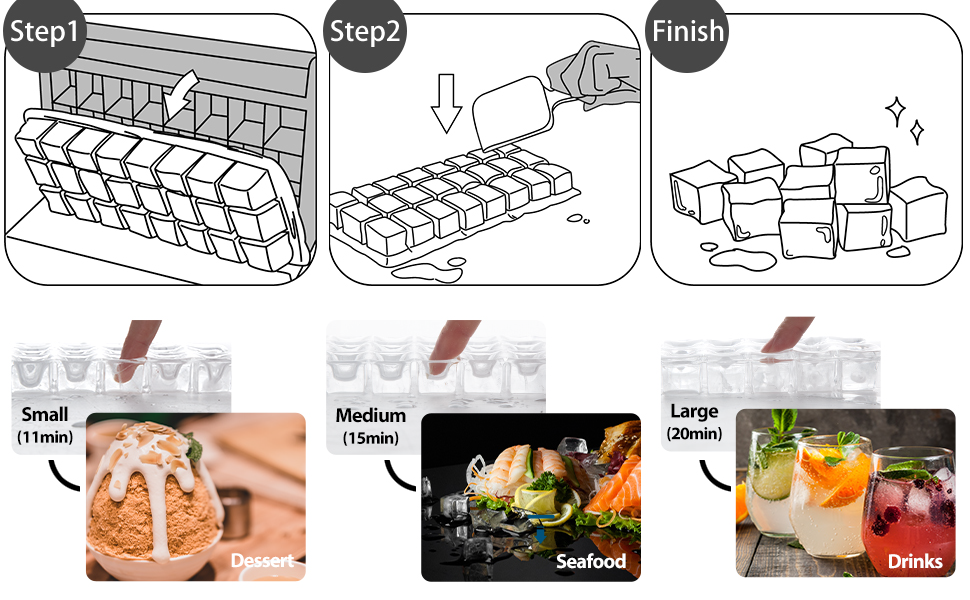 Step1

Step2

Finish

Small
(11min)

Dessert

Medium
(15min)

Seafood

Large
(20min)

Drinks