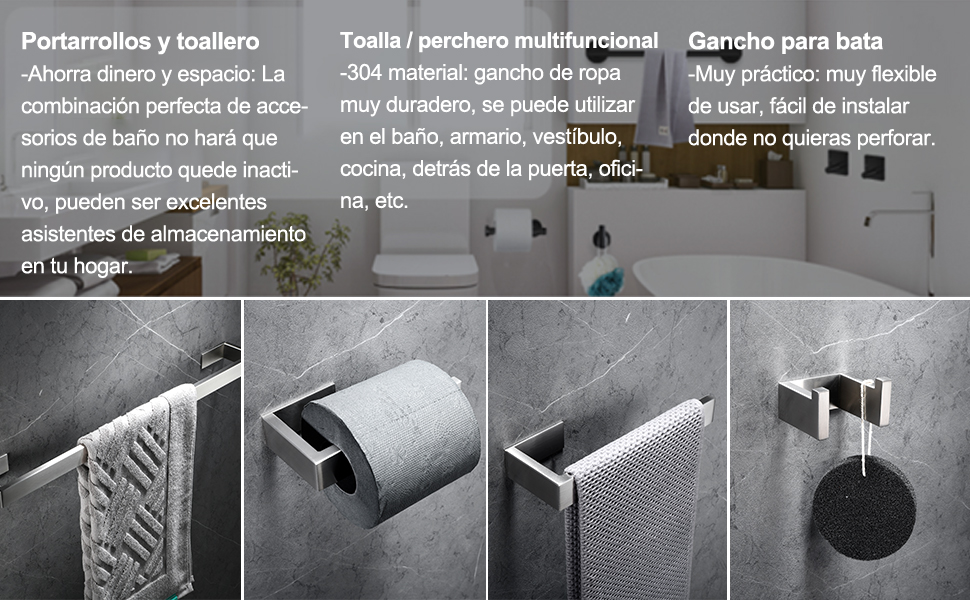 Portarrollos y toallero
-Ahorra dinero y espacio: La combinación perfecta de accesorios de baño no hará que ningún producto quede inactivo, pueden ser excelentes asistentes de almacenamiento en tu hogar.

Toalla / perchero multifuncional
-304 material: gancho de ropa muy duradero, se puede utilizar en el baño, armario, vestíbulo, cocina, detrás de la puerta, oficina, etc.

Gancho para bata
-Muy práctico: muy flexible de usar, fácil de instalar donde no quieras perforar.