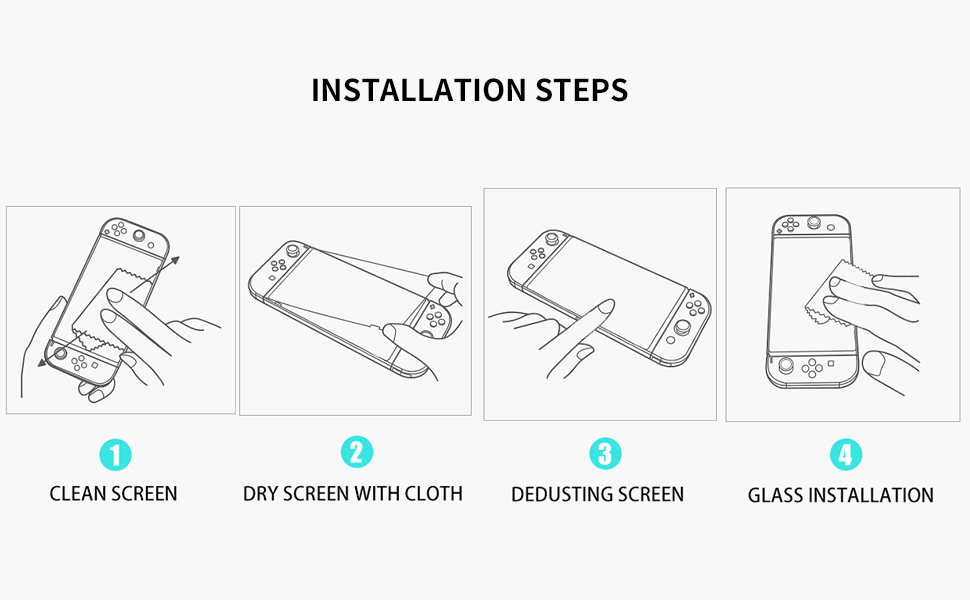 INSTALLATION STEPS

1
CLEAN SCREEN

2
DRY SCREEN WITH CLOTH

3
DEDUSTING SCREEN

4
GLASS INSTALLATION