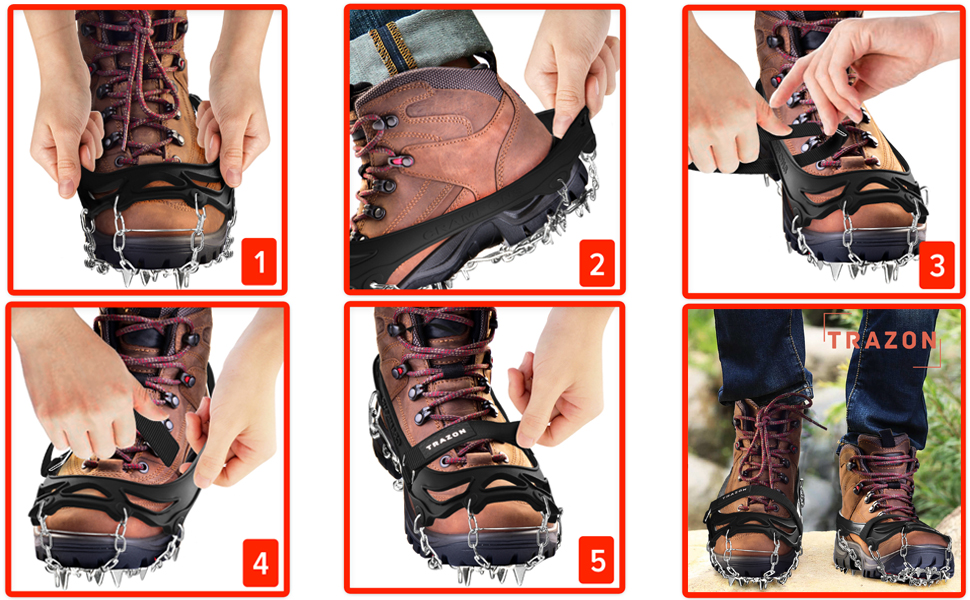 1

2

3

4

TRAZON

5

TRAZON