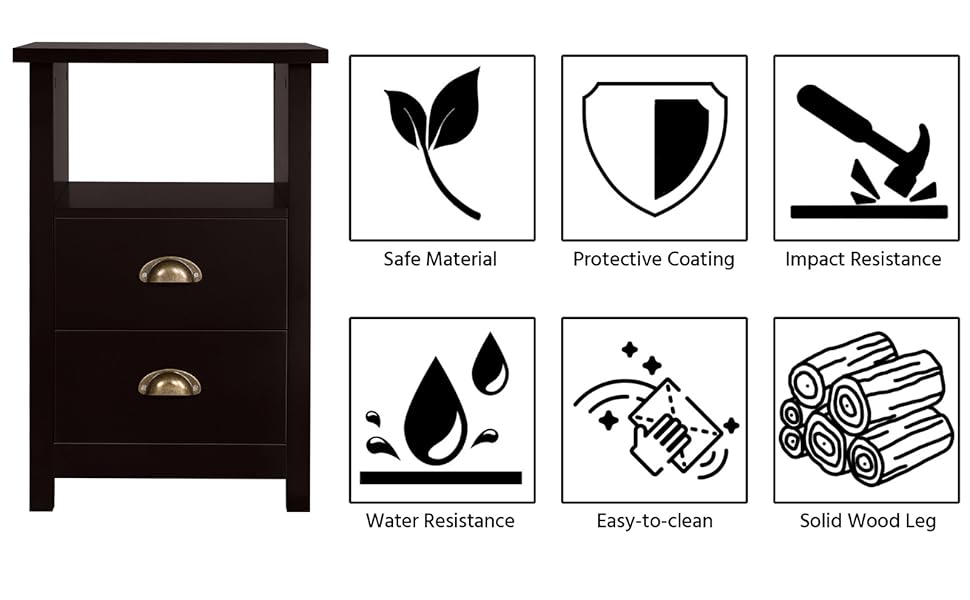 Safe Material
Protective Coating
Impact Resistance
Water Resistance
Easy-to-clean
Solid Wood Leg