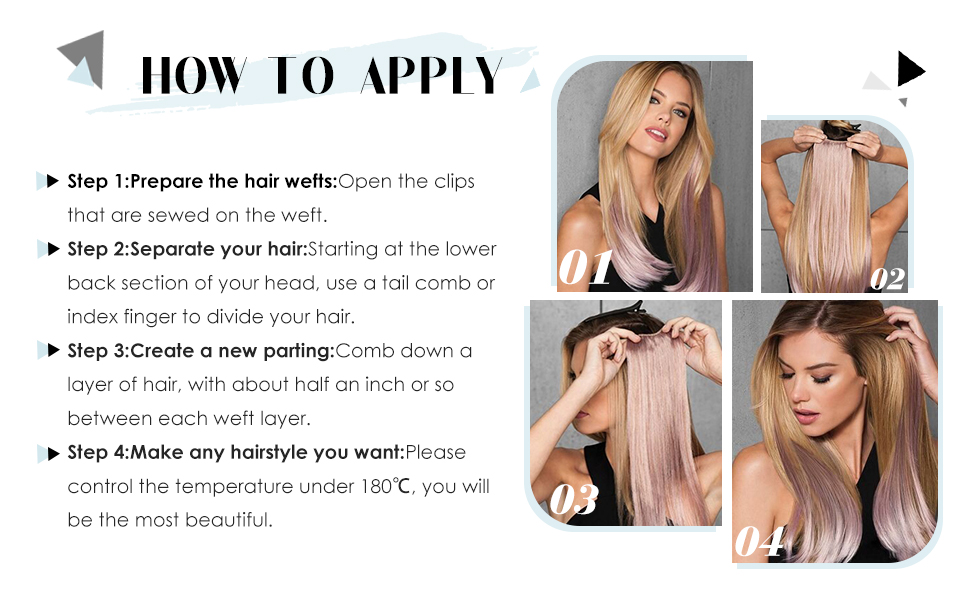 HOW TO APPLY

Step 1:Prepare the hair wefts:Open the clips that are sewed on the weft.

Step 2:Separate your hair:Starting at the lower back section of your head, use a tail comb or index finger to divide your hair.

Step 3:Create a new parting:Comb down a layer of hair, with about half an inch or so between each weft layer.

Step 4:Make any hairstyle you want:Please control the temperature under 180℃, you will be the most beautiful.

01

02

03

04