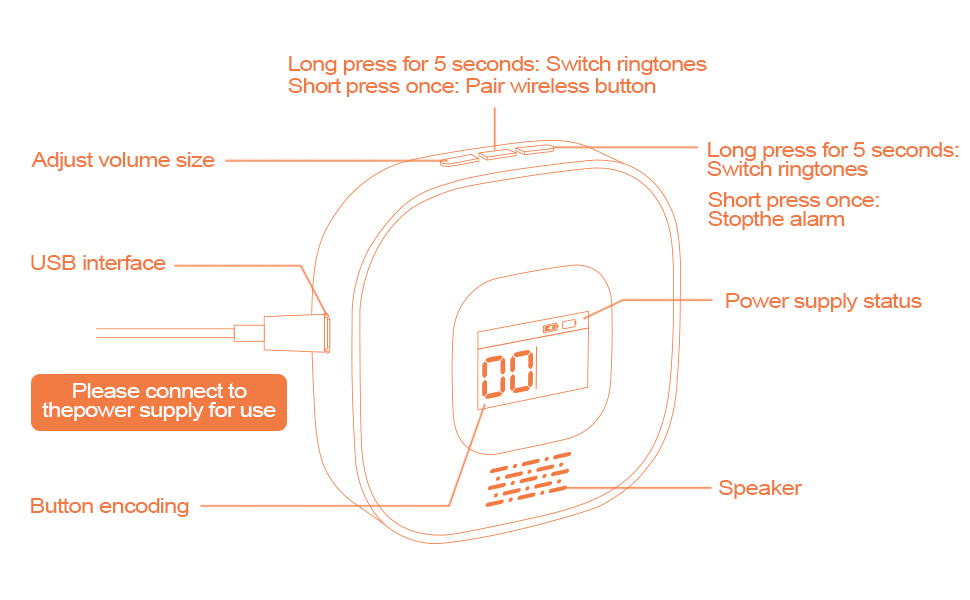 Long press for 5 seconds: Switch ringtones
Short press once: Pair wireless button

Adjust volume size

Long press for 5 seconds: Switch ringtones

Short press once: Stopthe alarm

USB interface

Power supply status

00

Please connect to thepower supply for use

Button encoding

Speaker