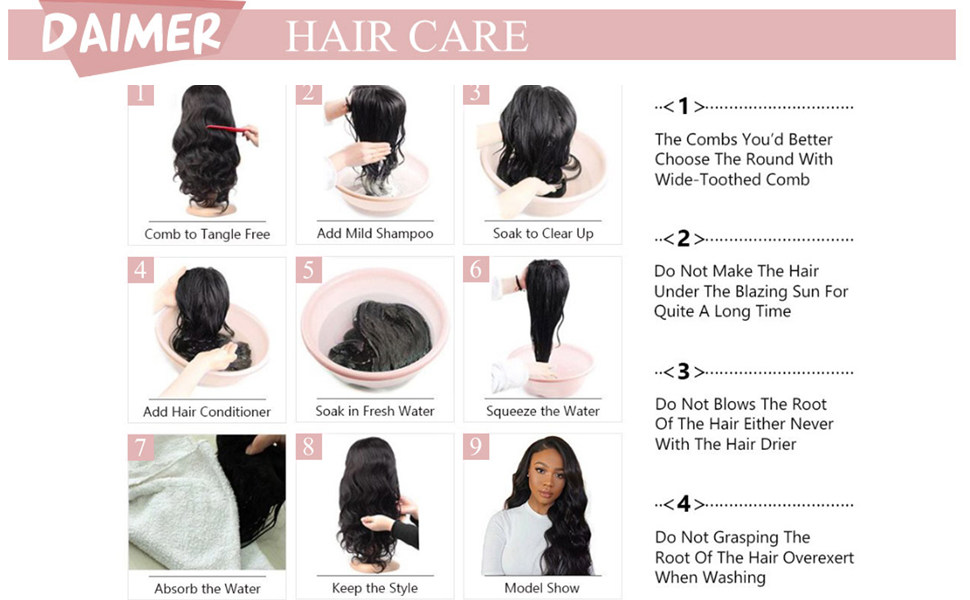 DAIMER HAIR CARE

1
Comb to Tangle Free

2
Add Mild Shampoo

3
Soak to Clear Up

4
Add Hair Conditioner

5
Soak in Fresh Water

6
Squeeze the Water

7
Absorb the Water

8
Keep the Style

9
Model Show

<1>
The Combs You'd Better Choose The Round With Wide-Toothed Comb

<2>
Do Not Make The Hair Under The Blazing Sun For Quite A Long Time

<3>
Do Not Blows The Root Of The Hair Either Never With The Hair Drier

<4>
Do Not Grasping The Root Of The Hair Overexert When Washing