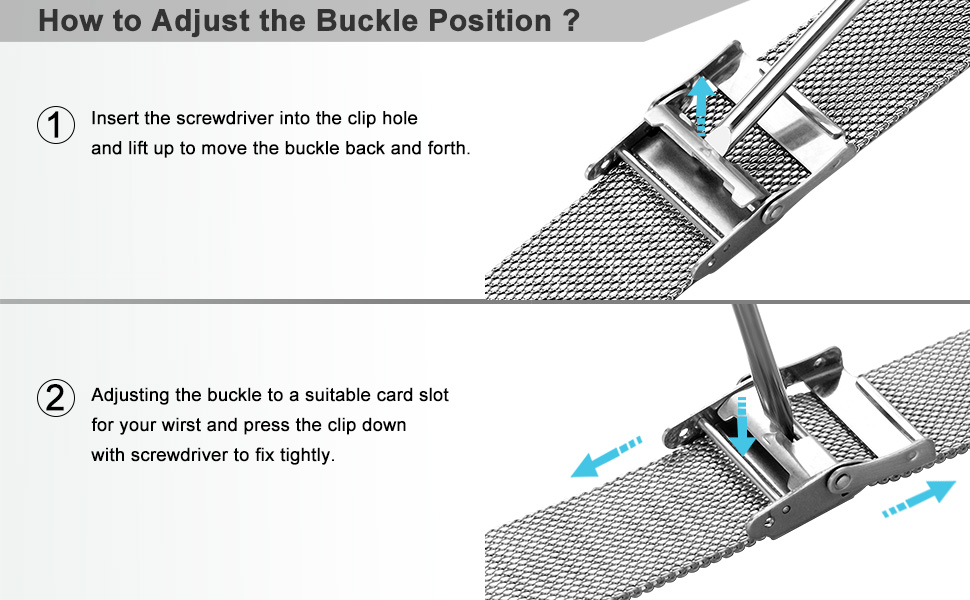 How to Adjust the Buckle Position ?

1 Insert the screwdriver into the clip hole and lift up to move the buckle back and forth.

2 Adjusting the buckle to a suitable card slot for your wirst and press the clip down with screwdriver to fix tightly.