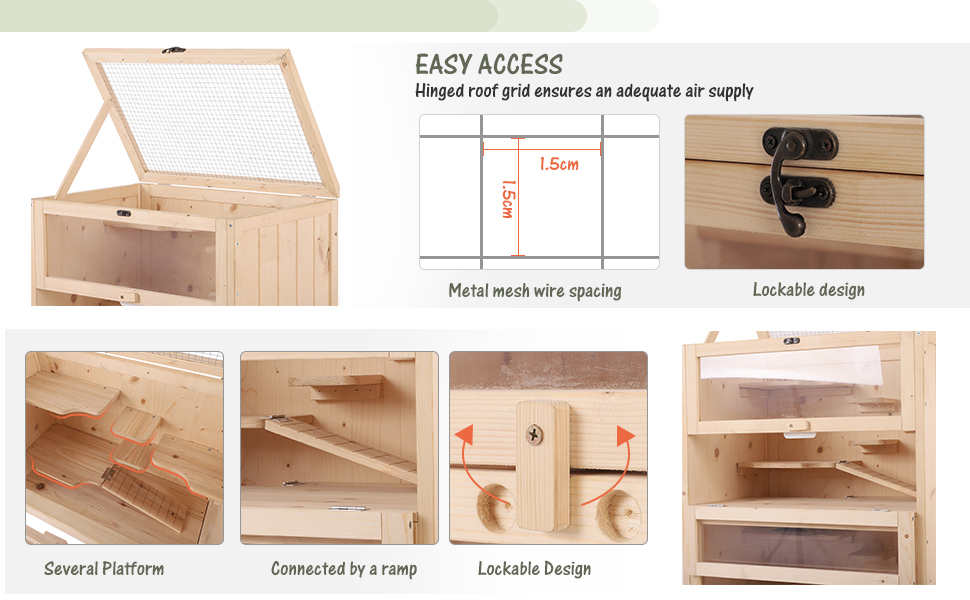 EASY ACCESS

Hinged roof grid ensures an adequate air supply

1.5cm

1.5cm

Metal mesh wire spacing

Lockable design

Several Platform

Connected by a ramp

Lockable Design