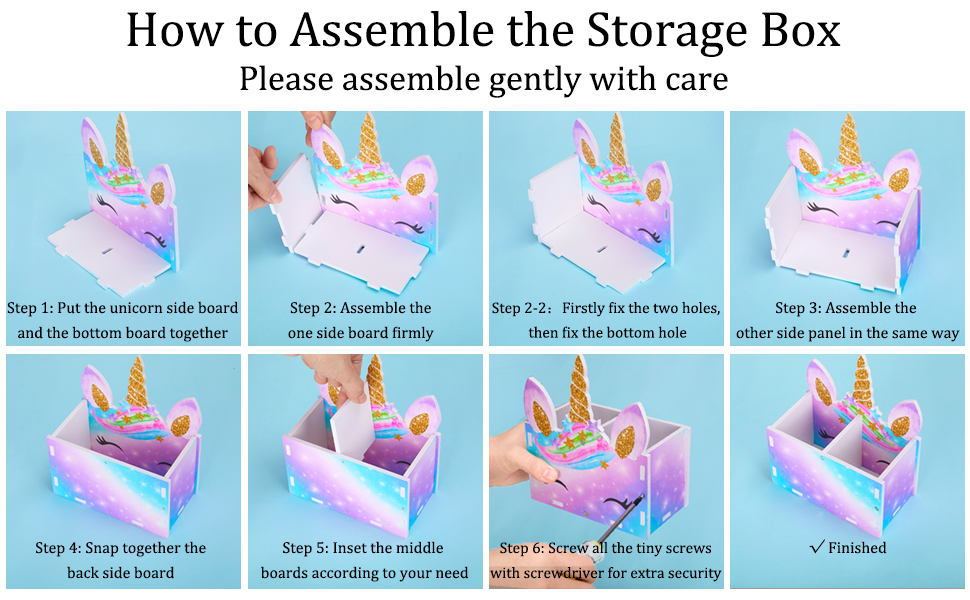 How to Assemble the Storage Box
Please assemble gently with care

Step 1: Put the unicorn side board and the bottom board together

Step 2: Assemble the one side board firmly

Step 2-2: Firstly fix the two holes, then fix the bottom hole

Step 3: Assemble the other side panel in the same way

Step 4: Snap together the back side board

Step 5: Inset the middle boards according to your need

Step 6: Screw all the tiny screws with screwdriver for extra security

✓ Finished