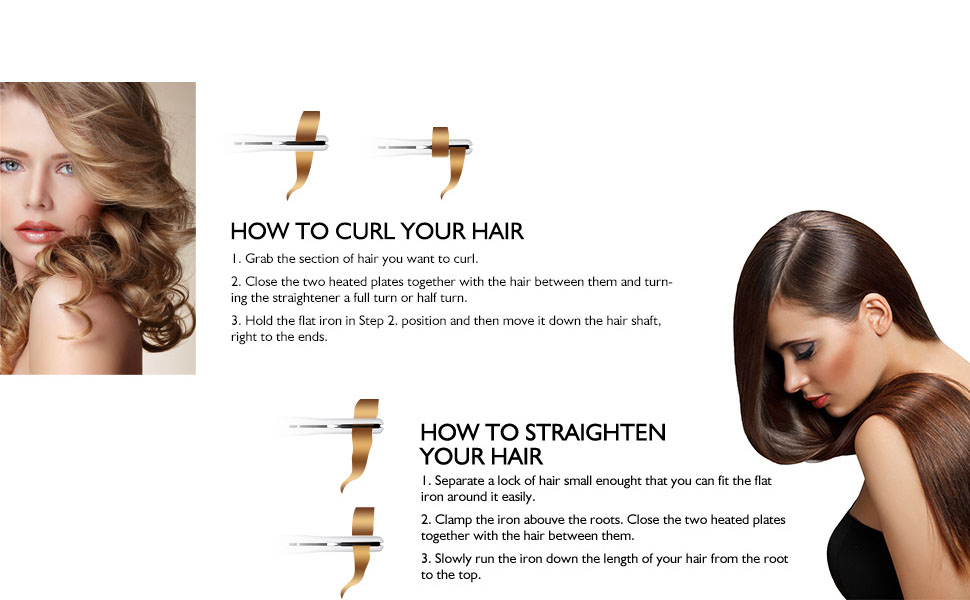 HOW TO CURL YOUR HAIR

1. Grab the section of hair you want to curl.

2. Close the two heated plates together with the hair between them and turning the straightener a full turn or half turn.

3. Hold the flat iron in Step 2. position and then move it down the hair shaft, right to the ends.

HOW TO STRAIGHTEN YOUR HAIR

1. Separate a lock of hair small enought that you can fit the flat iron around it easily.

2. Clamp the iron abouve the roots. Close the two heated plates together with the hair between them.

3. Slowly run the iron down the length of your hair from the root to the top.