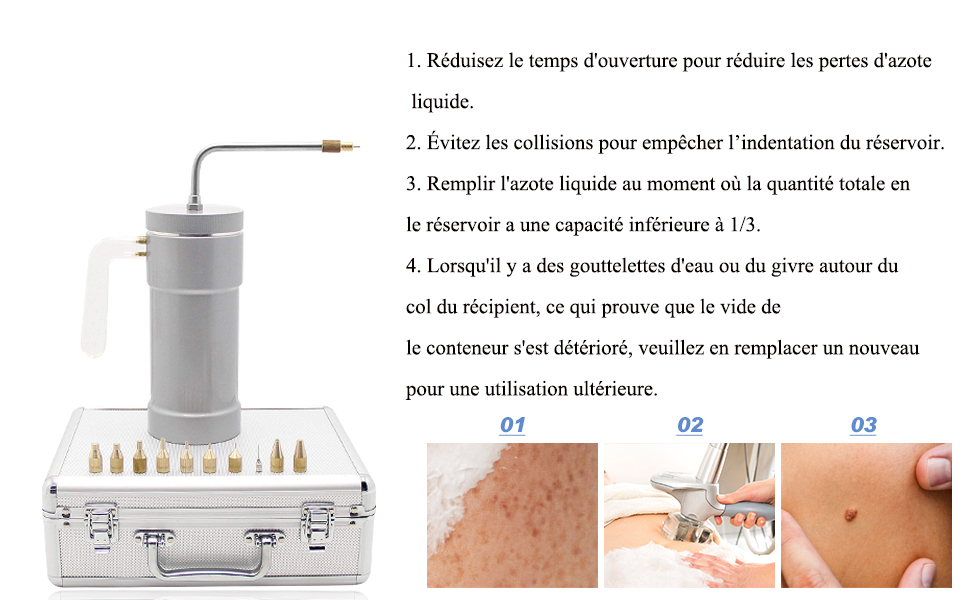 1. Réduisez le temps d'ouverture pour réduire les pertes d'azote liquide.

2. Évitez les collisions pour empêcher l’indentation du réservoir.

3. Remplir l'azote liquide au moment où la quantité totale en le réservoir a une capacité inférieure à 1/3.

4. Lorsqu'il y a des gouttelettes d'eau ou du givre autour du col du récipient, ce qui prouve que le vide de le conteneur s'est détérioré, veuillez en remplacer un nouveau pour une utilisation ultérieure.

01

02

03