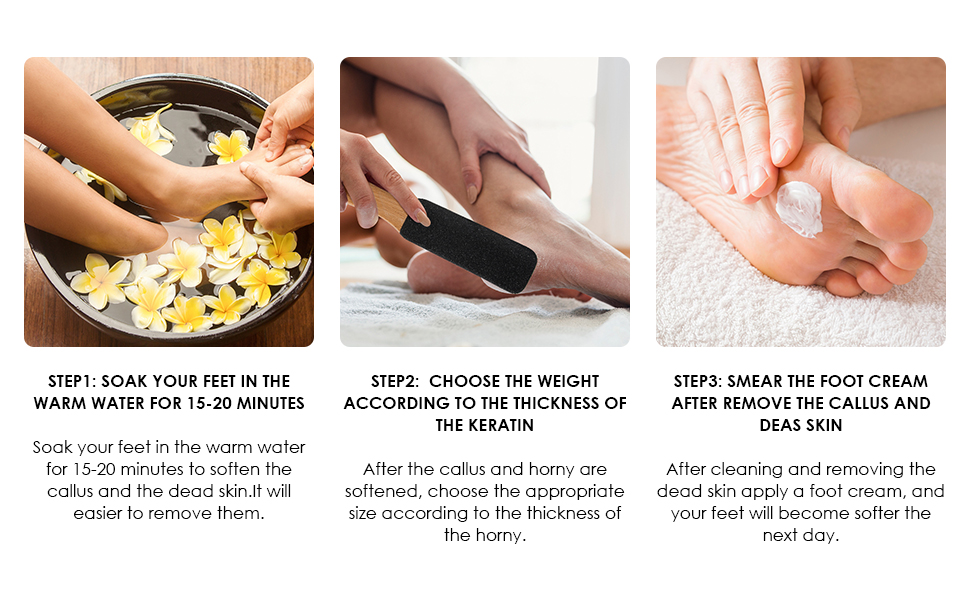 STEP1: SOAK YOUR FEET IN THE WARM WATER FOR 15-20 MINUTES

Soak your feet in the warm water for 15-20 minutes to soften the callus and the dead skin.It will easier to remove them.

STEP2:  CHOOSE THE WEIGHT ACCORDING TO THE THICKNESS OF THE KERATIN

After the callus and horny are softened, choose the appropriate size according to the thickness of the horny.

STEP3: SMEAR THE FOOT CREAM AFTER REMOVE THE CALLUS AND DEAS SKIN

After cleaning and removing the dead skin apply a foot cream, and your feet will become softer the next day.