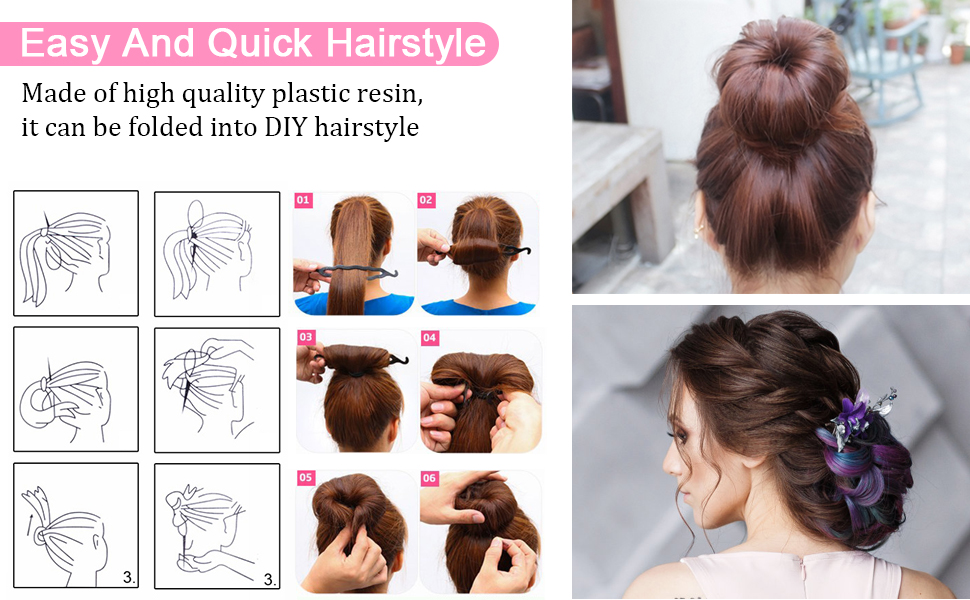 Easy And Quick Hairstyle

Made of high quality plastic resin, it can be folded into DIY hairstyle

3.

3.

01

02

03

04

05

06