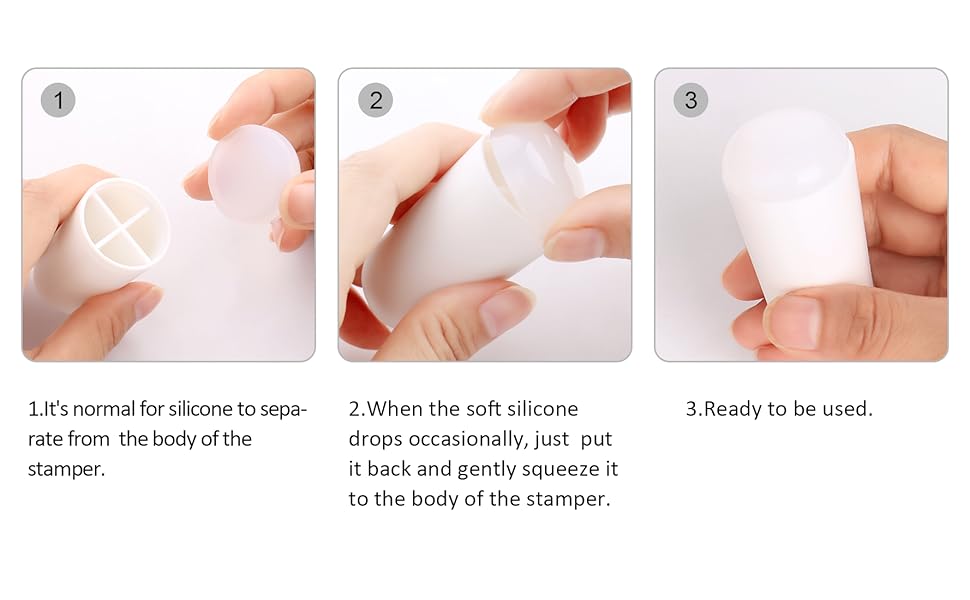 1

2

3

1.It's normal for silicone to separate from the body of the stamper.

2.When the soft silicone drops occasionally, just put it back and gently squeeze it to the body of the stamper.

3.Ready to be used.