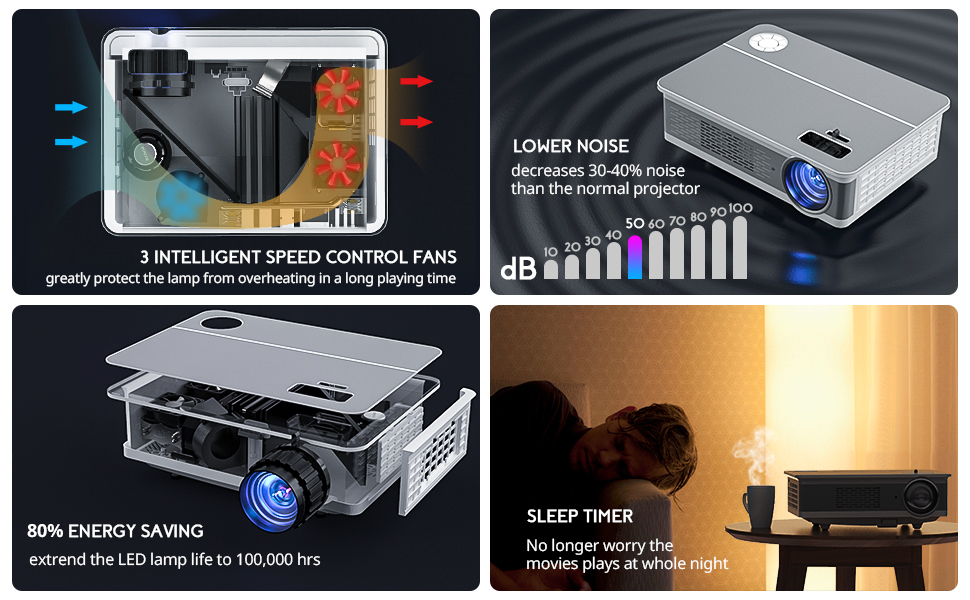 3 INTELLIGENT SPEED CONTROL FANS
greatly protect the lamp from overheating in a long playing time

LOWER NOISE
decreases 30-40% noise than the normal projector

dB 10 20 30 40 50 60 70 80 90 100

80% ENERGY SAVING
extrend the LED lamp life to 100,000 hrs

SLEEP TIMER
No longer worry the movies plays at whole night