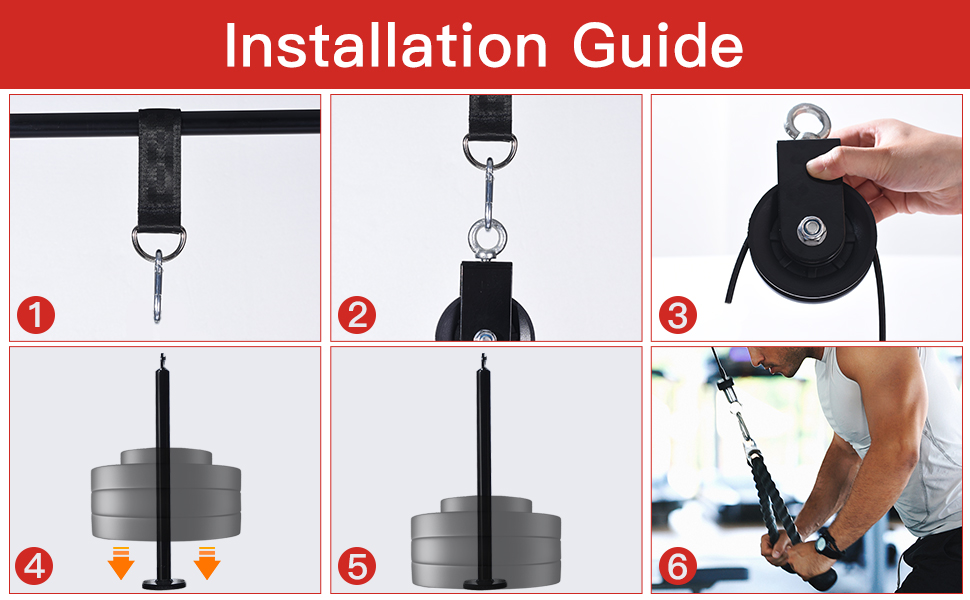 Installation Guide

1

2

3

4

5

6