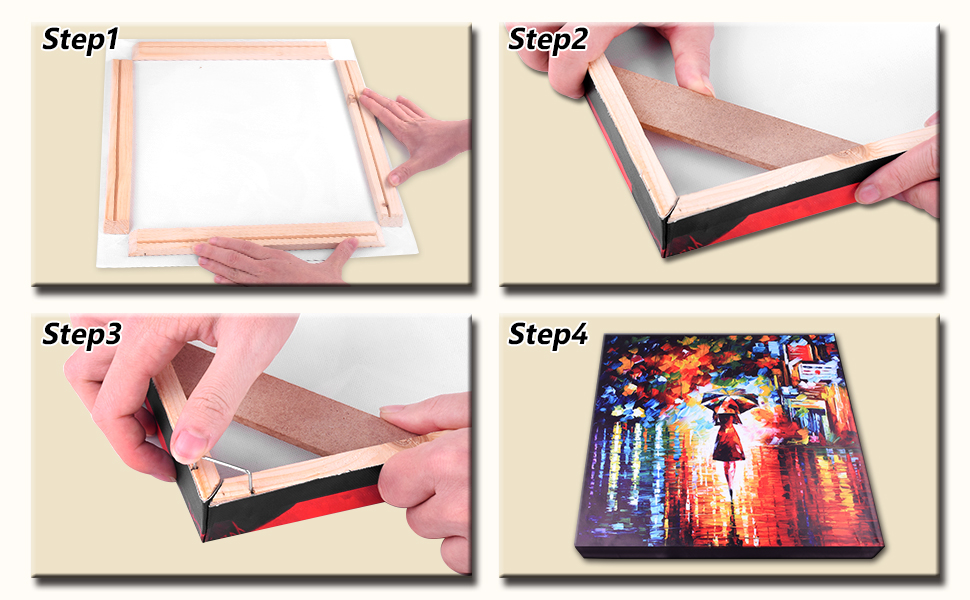 Step1

Step2

Step3

Step4