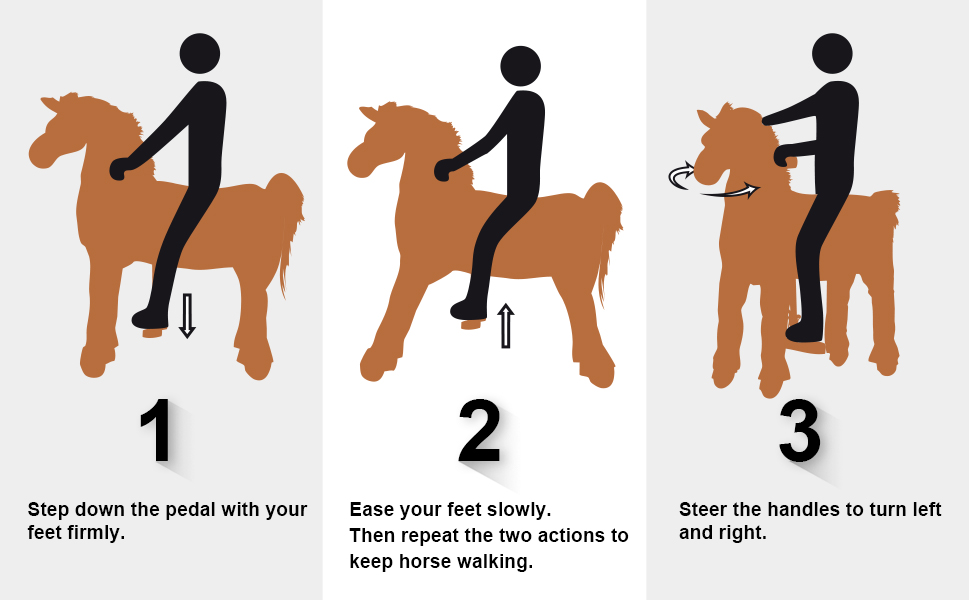 1

Step down the pedal with your feet firmly.

2

Ease your feet slowly.
Then repeat the two actions to keep horse walking.

3

Steer the handles to turn left and right.