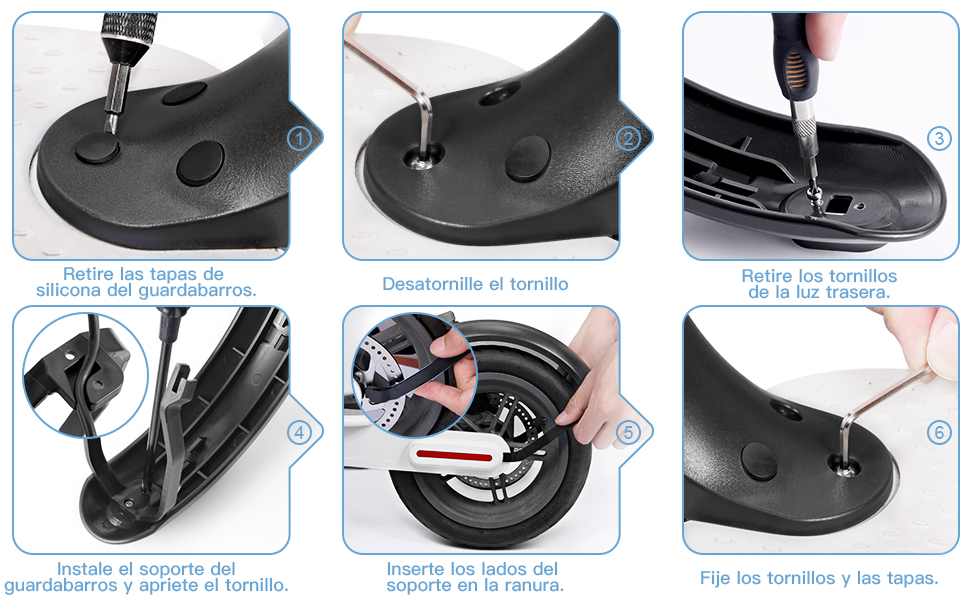 1

Retire las tapas de silicona del guardabarros.

2

Desatornille el tornillo

3

Retire los tornillos de la luz trasera.

4

Instale el soporte del guardabarros y apriete el tornillo.

5

Inserte los lados del soporte en la ranura.

6

Fije los tornillos y las tapas.