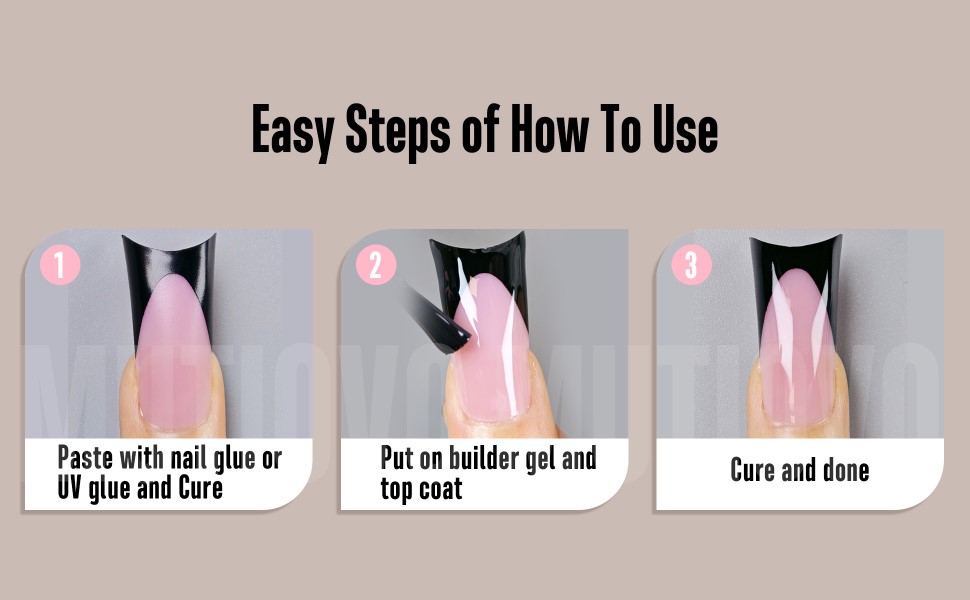 Easy Steps of How To Use

1

Paste with nail glue or UV glue and Cure

2

Put on builder gel and top coat

3

Cure and done

MUTIOVO MUTIOVO