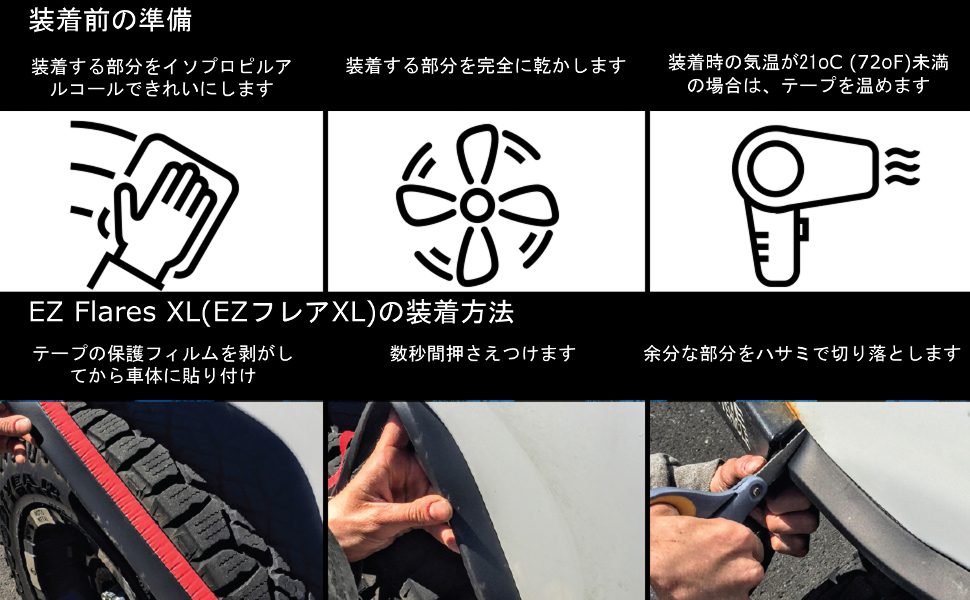 装着前の準備

装着する部分をイソプロピルアルコールできれいにします

装着する部分を完全に乾かします

装着時の気温が21oC (72oF)未満の場合は、テープを温めます

EZ Flares XL(EZフレアXL)の装着方法

テープの保護フィルムを剥がしてから車体に貼り付け

数秒間押さえつけます

余分な部分をハサミで切り落とします