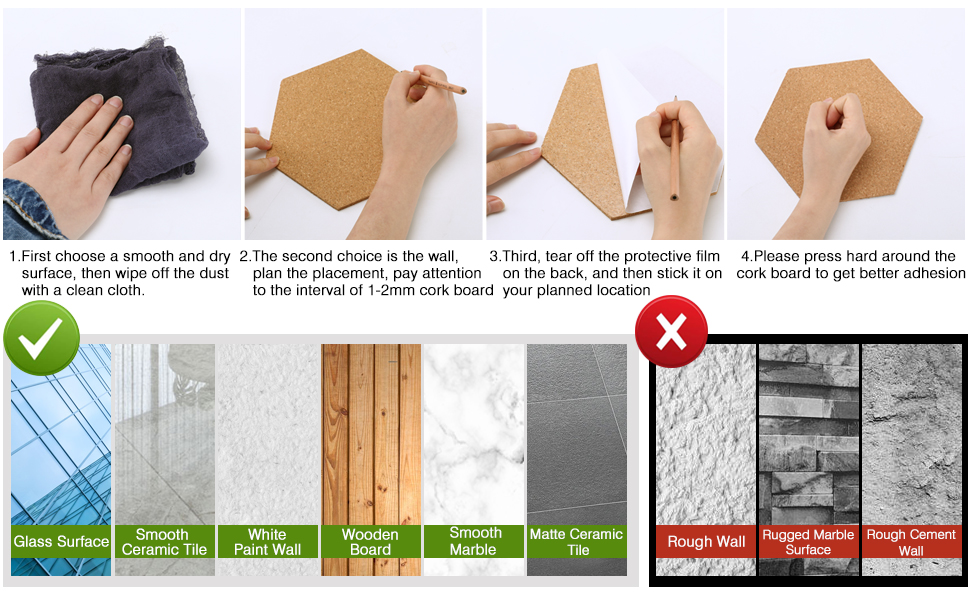 1.First choose a smooth and dry surface, then wipe off the dust with a clean cloth.

2.The second choice is the wall, plan the placement, pay attention to the interval of 1-2mm cork board

3.Third, tear off the protective film on the back, and then stick it on your planned location

4.Please press hard around the cork board to get better adhesion

Glass Surface

Smooth Ceramic Tile

White Paint Wall

Wooden Board

Smooth Marble

Matte Ceramic Tile

Rough Wall

Rugged Marble Surface

Rough Cement Wall