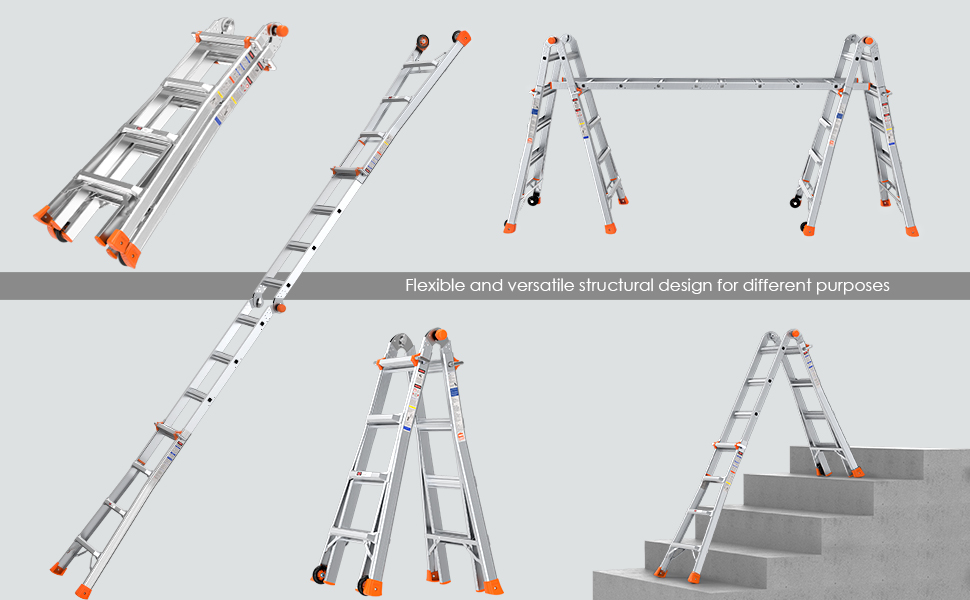 Flexible and versatile structural design for different purposes